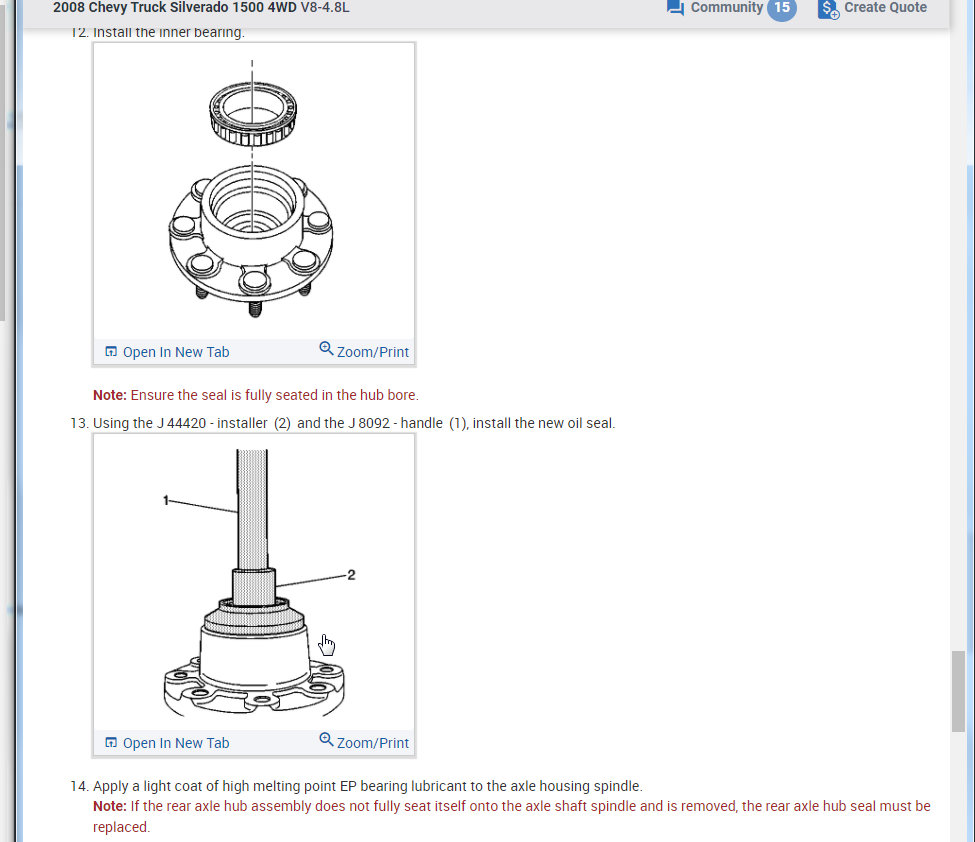 2008 Chevy Truck Silverado 1500 4WD V8-4.8L

Community 15

Create Quote

12. Install the inner bearing.

Open In New Tab

Zoom/Print

Note: Ensure the seal is fully seated in the hub bore.

13. Using the J 44420 - installer (2) and the J 8092 - handle (1), install the new oil seal.

1

2

Open In New Tab

Zoom/Print

14. Apply a light coat of high melting point EP bearing lubricant to the axle housing spindle.

Note: If the rear axle hub assembly does not fully seat itself onto the axle shaft spindle and is removed, the rear axle hub seal must be replaced.