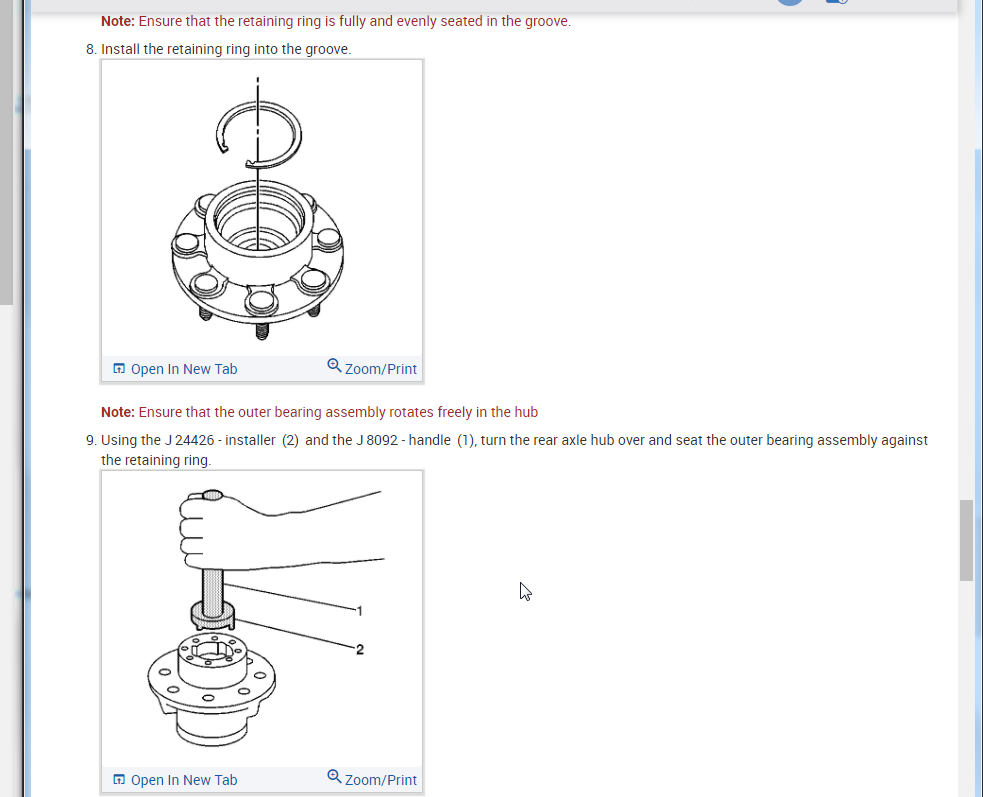 Note: Ensure that the retaining ring is fully and evenly seated in the groove.

8. Install the retaining ring into the groove.

Open In New Tab
Zoom/Print

Note: Ensure that the outer bearing assembly rotates freely in the hub

9. Using the J 24426 - installer (2) and the J 8092 - handle (1), turn the rear axle hub over and seat the outer bearing assembly against the retaining ring.

1
2

Open In New Tab
Zoom/Print