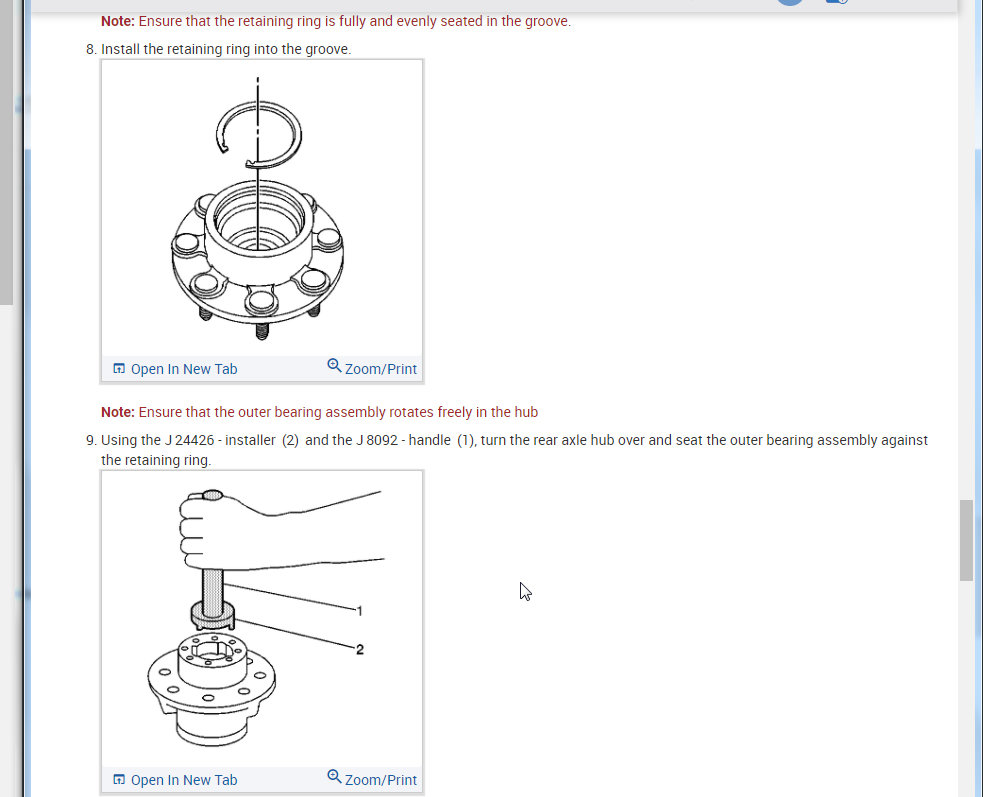 Note: Ensure that the retaining ring is fully and evenly seated in the groove.

8. Install the retaining ring into the groove.

Open In New Tab Zoom/Print

Note: Ensure that the outer bearing assembly rotates freely in the hub

9. Using the J 24426 - installer (2) and the J 8092 - handle (1), turn the rear axle hub over and seat the outer bearing assembly against the retaining ring.

1

2

Open In New Tab Zoom/Print