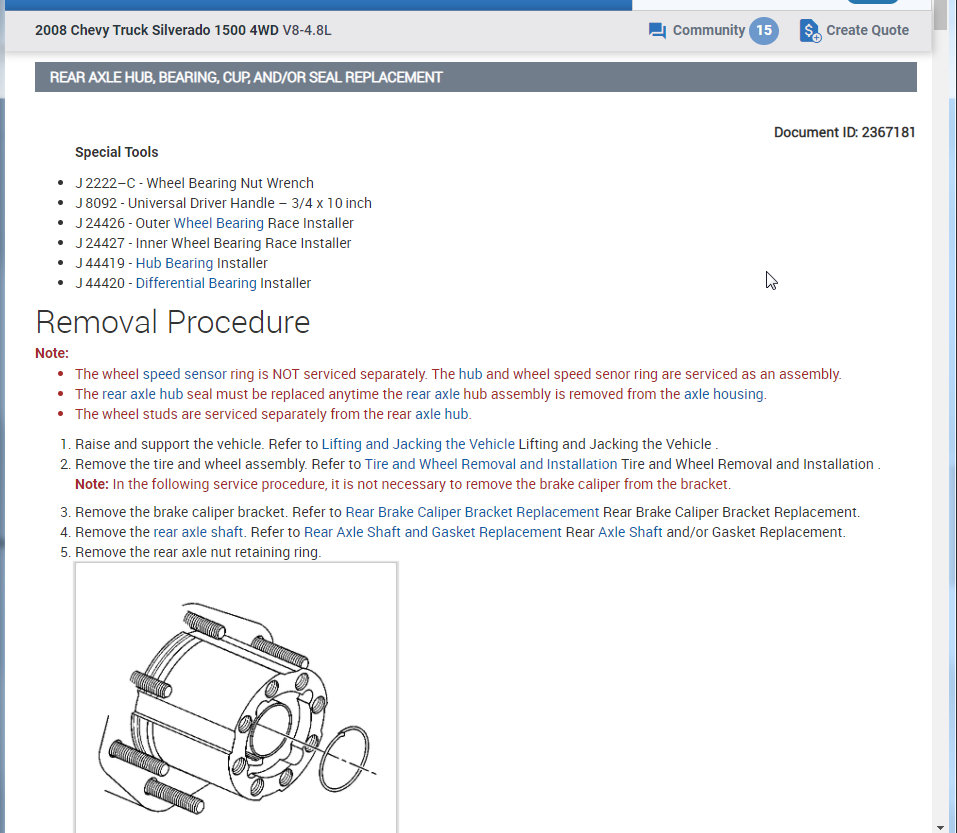 2008 Chevy Truck Silverado 1500 4WD V8-4.8L

Community 15

Create Quote

REAR AXLE HUB, BEARING, CUP, AND/OR SEAL REPLACEMENT

Document ID: 2367181

Special Tools

- J 2222–C - Wheel Bearing Nut Wrench
- J 8092 - Universal Driver Handle – 3/4 x 10 inch
- J 24426 - Outer Wheel Bearing Race Installer
- J 24427 - Inner Wheel Bearing Race Installer
- J 44419 - Hub Bearing Installer
- J 44420 - Differential Bearing Installer

Removal Procedure

Note:

- The wheel speed sensor ring is NOT serviced separately. The hub and wheel speed senor ring are serviced as an assembly.
- The rear axle hub seal must be replaced anytime the rear axle hub assembly is removed from the axle housing.
- The wheel studs are serviced separately from the rear axle hub.

1. Raise and support the vehicle. Refer to Lifting and Jacking the Vehicle Lifting and Jacking the Vehicle .
2. Remove the tire and wheel assembly. Refer to Tire and Wheel Removal and Installation Tire and Wheel Removal and Installation .
Note: In the following service procedure, it is not necessary to remove the brake caliper from the bracket.
3. Remove the brake caliper bracket. Refer to Rear Brake Caliper Bracket Replacement Rear Brake Caliper Bracket Replacement.
4. Remove the rear axle shaft. Refer to Rear Axle Shaft and Gasket Replacement Rear Axle Shaft and/or Gasket Replacement.
5. Remove the rear axle nut retaining ring.