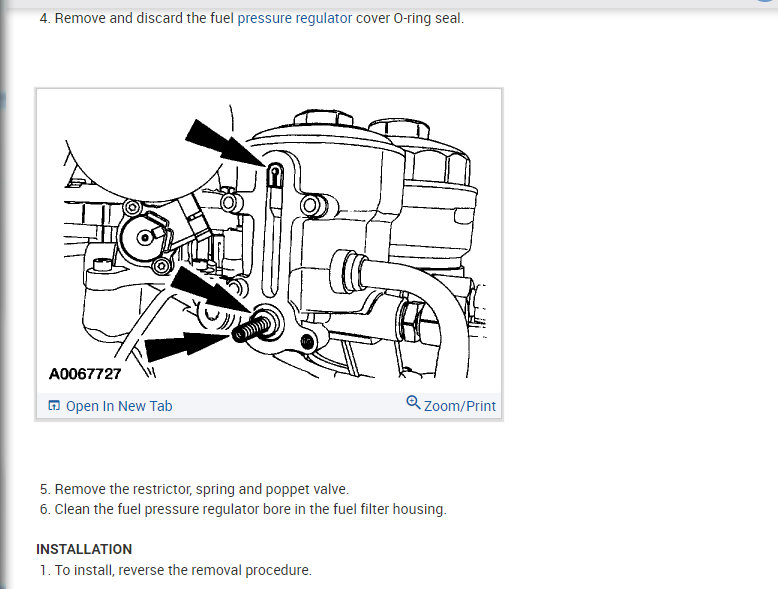 4. Remove and discard the fuel pressure regulator cover O-ring seal.

A0067727

Open In New Tab

Zoom/Print

5. Remove the restrictor, spring and poppet valve.
6. Clean the fuel pressure regulator bore in the fuel filter housing.

INSTALLATION

1. To install, reverse the removal procedure.