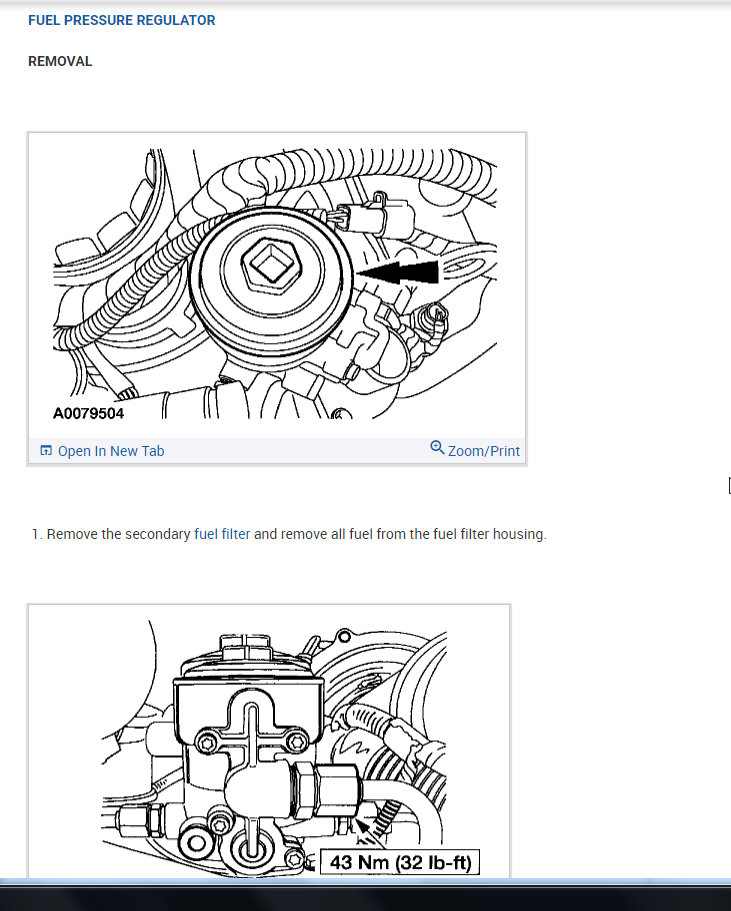 FUEL PRESSURE REGULATOR

REMOVAL

A0079504

Open In New Tab

Zoom/Print

1. Remove the secondary fuel filter and remove all fuel from the fuel filter housing.

43 Nm (32 lb-ft)