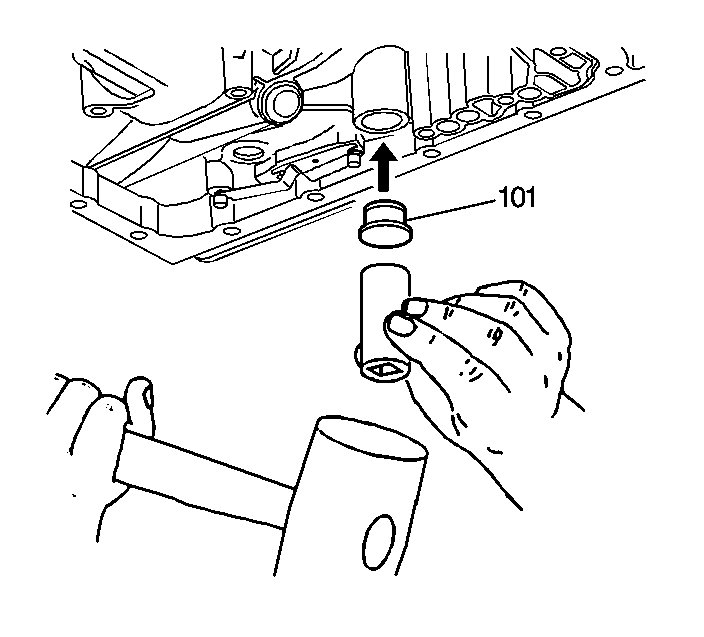 101