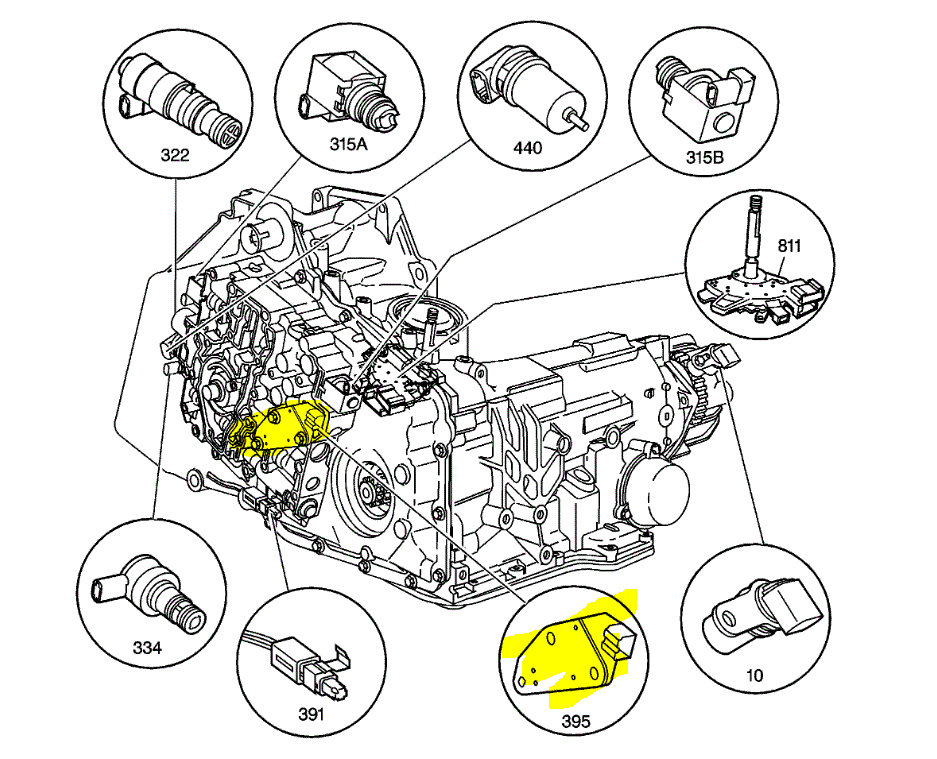 322
315A
440
315B
811
334
391
395
10