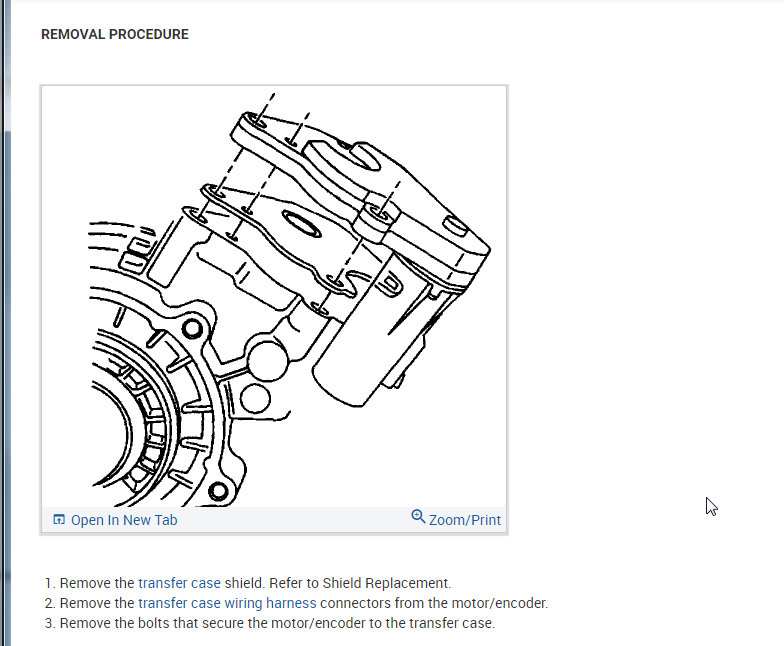 REMOVAL PROCEDURE

Open In New Tab

Zoom/Print

1. Remove the transfer case shield. Refer to Shield Replacement.
2. Remove the transfer case wiring harness connectors from the motor/encoder.
3. Remove the bolts that secure the motor/encoder to the transfer case.