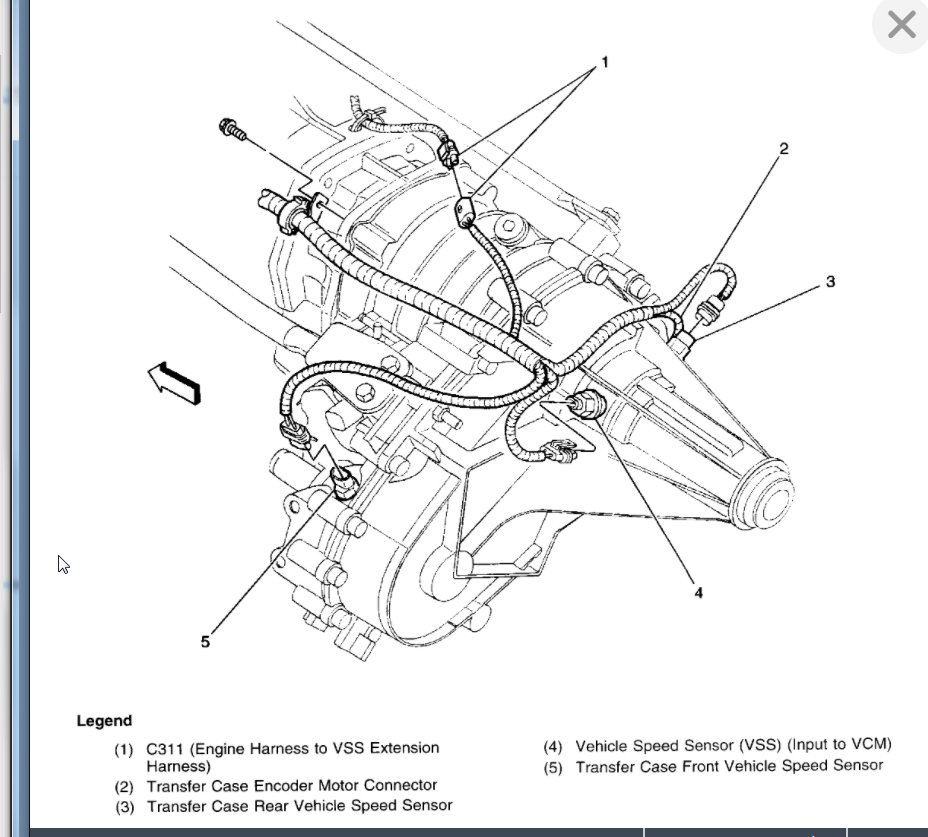 1
2
3
4
5

Legend

(1) C311 (Engine Harness to VSS Extension Harness)
(2) Transfer Case Encoder Motor Connector
(3) Transfer Case Rear Vehicle Speed Sensor

(4) Vehicle Speed Sensor (VSS) (Input to VCM)
(5) Transfer Case Front Vehicle Speed Sensor