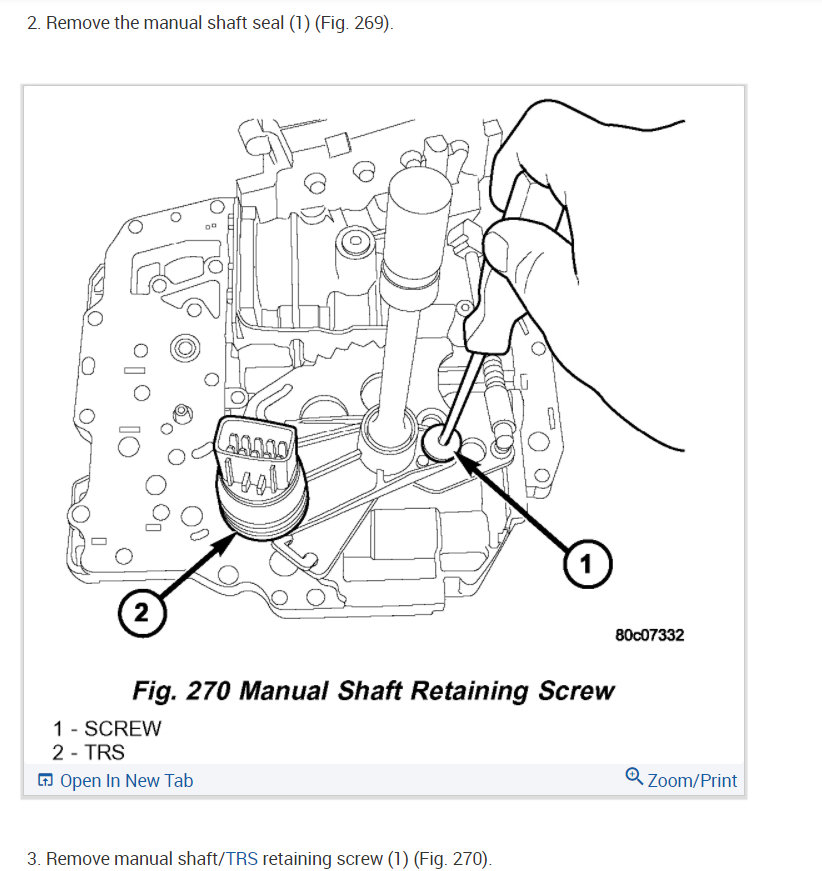 2. Remove the manual shaft seal (1) (Fig. 269).

1

2

80c07332

Fig. 270 Manual Shaft Retaining Screw

1 - SCREW
2 - TRS

Open In New Tab

Zoom/Print

3. Remove manual shaft/TRS retaining screw (1) (Fig. 270).