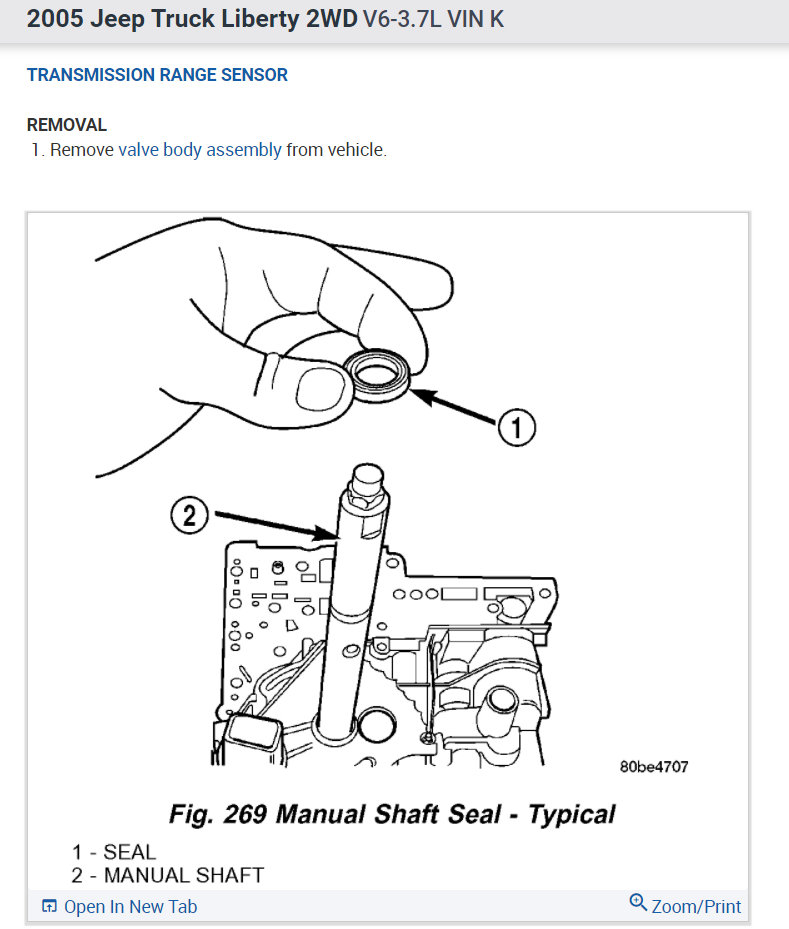 2005 Jeep Truck Liberty 2WD V6-3.7L VIN K

TRANSMISSION RANGE SENSOR

REMOVAL

1. Remove valve body assembly from vehicle.

1

2

80be4707

Fig. 269 Manual Shaft Seal - Typical

1 - SEAL
2 - MANUAL SHAFT

Open In New Tab

Zoom/Print