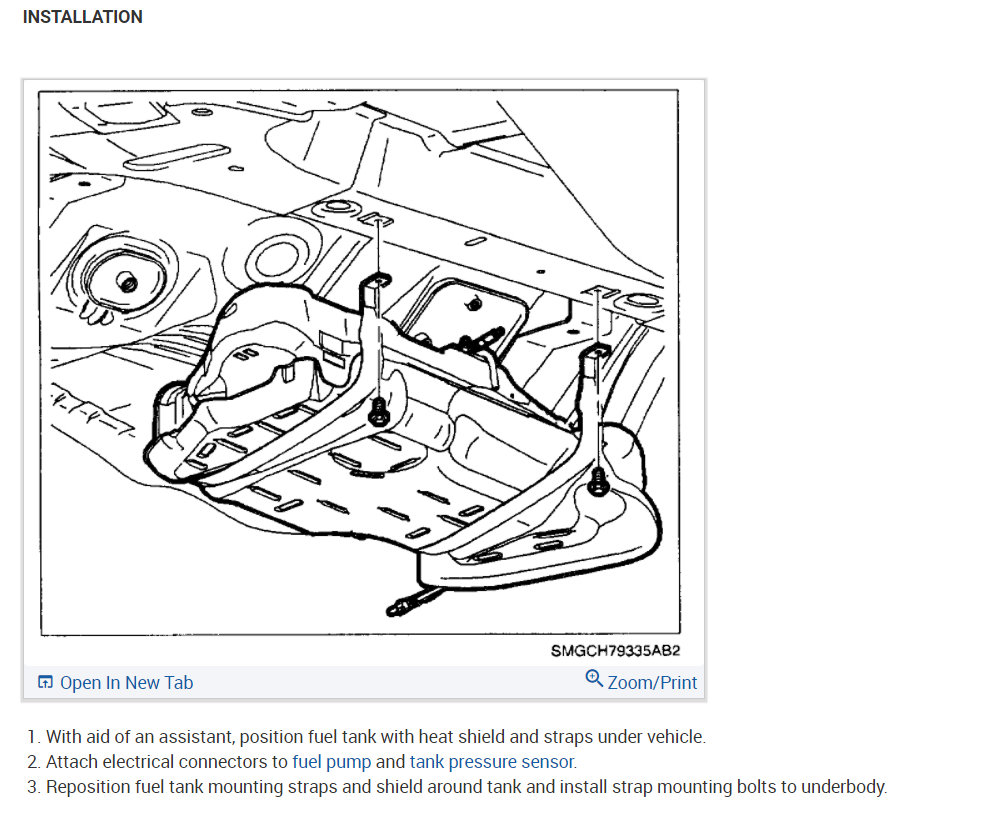 INSTALLATION

SMGCH79335AB2

Open In New Tab

Zoom/Print

1. With aid of an assistant, position fuel tank with heat shield and straps under vehicle.
2. Attach electrical connectors to fuel pump and tank pressure sensor.
3. Reposition fuel tank mounting straps and shield around tank and install strap mounting bolts to underbody.