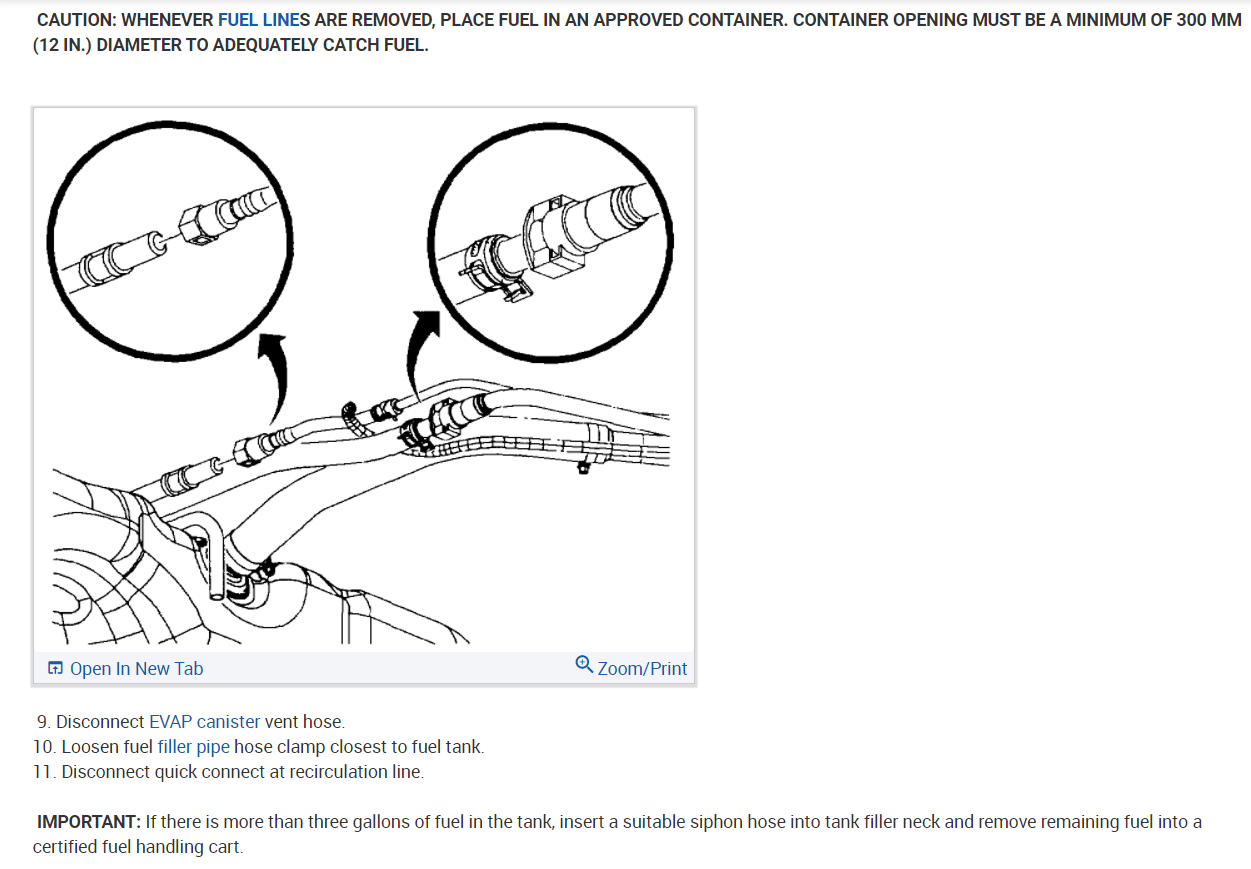 CAUTION: WHENEVER FUEL LINES ARE REMOVED, PLACE FUEL IN AN APPROVED CONTAINER. CONTAINER OPENING MUST BE A MINIMUM OF 300 MM (12 IN.) DIAMETER TO ADEQUATELY CATCH FUEL.

Open In New Tab

Zoom/Print

9. Disconnect EVAP canister vent hose.
10. Loosen fuel filler pipe hose clamp closest to fuel tank.
11. Disconnect quick connect at recirculation line.

IMPORTANT: If there is more than three gallons of fuel in the tank, insert a suitable siphon hose into tank filler neck and remove remaining fuel into a certified fuel handling cart.