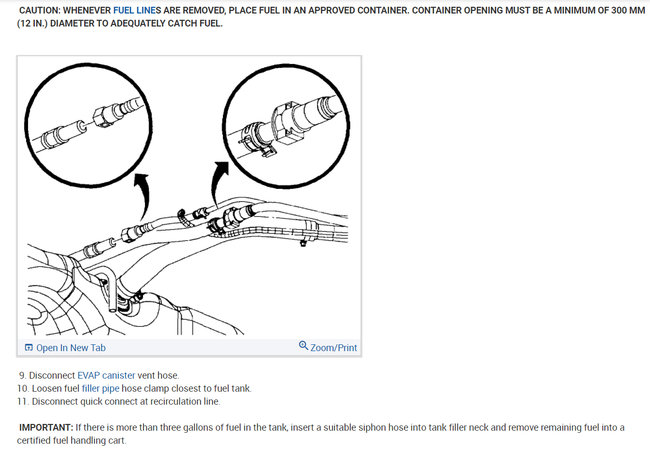 CAUTION: WHENEVER FUEL LINES ARE REMOVED, PLACE FUEL IN AN APPROVED CONTAINER. CONTAINER OPENING MUST BE A MINIMUM OF 300 MM (12 IN.) DIAMETER TO ADEQUATELY CATCH FUEL.

Open In New Tab

Zoom/Print

9. Disconnect EVAP canister vent hose.
10. Loosen fuel filler pipe hose clamp closest to fuel tank.
11. Disconnect quick connect at recirculation line.

IMPORTANT: If there is more than three gallons of fuel in the tank, insert a suitable siphon hose into tank filler neck and remove remaining fuel into a certified fuel handling cart.