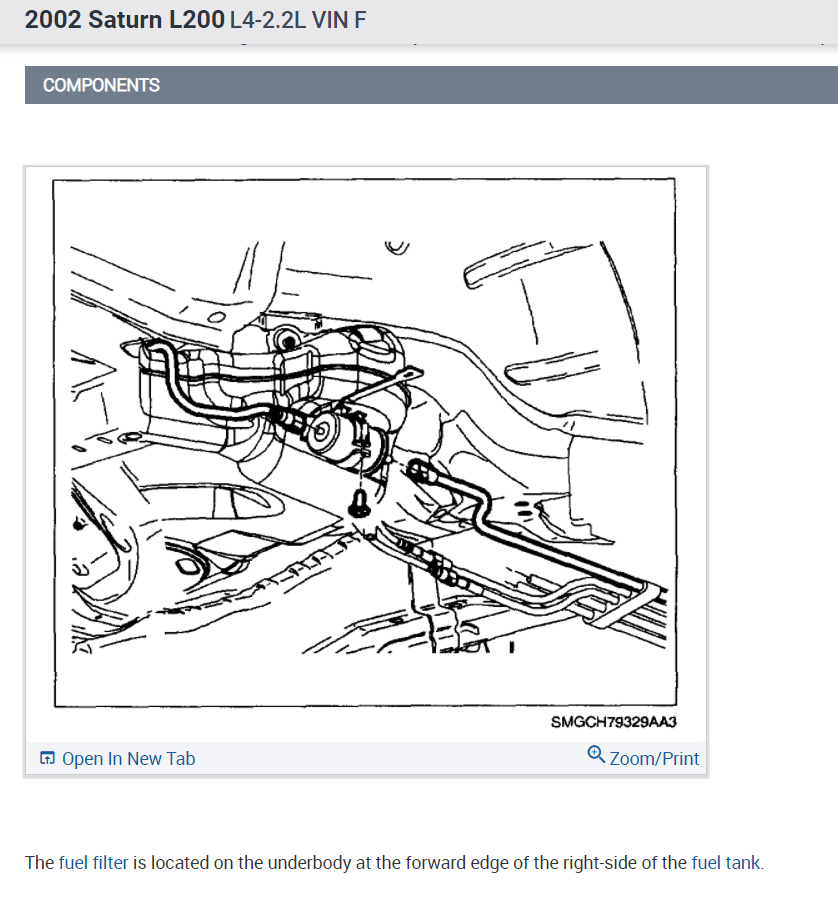 2002 Saturn L200 L4-2.2L VIN F

COMPONENTS

SMGCH79329AA3

Open In New Tab

Zoom/Print

The fuel filter is located on the underbody at the forward edge of the right-side of the fuel tank.