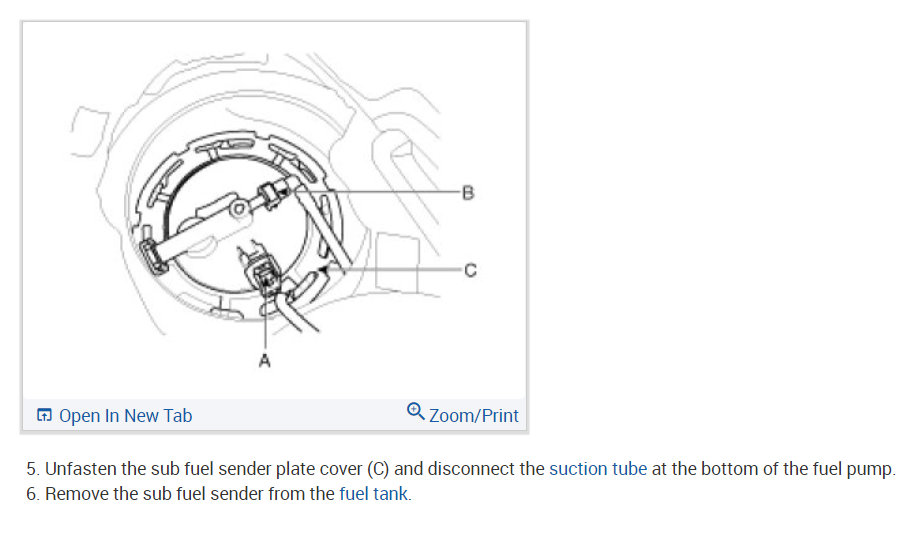 B

C

A

Open In New Tab

Zoom/Print

5. Unfasten the sub fuel sender plate cover (C) and disconnect the suction tube at the bottom of the fuel pump.
6. Remove the sub fuel sender from the fuel tank.