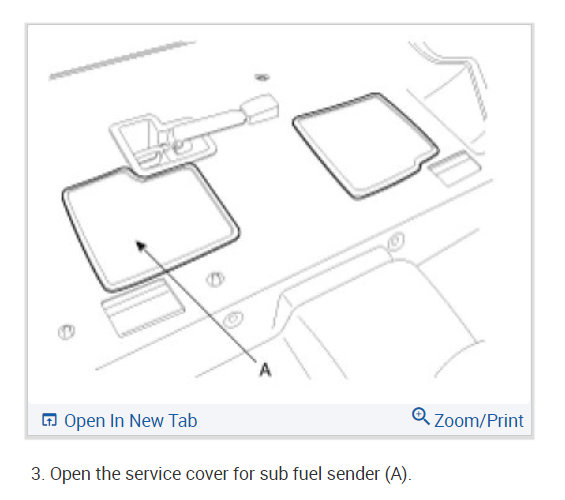 A

Open In New Tab

Zoom/Print

3. Open the service cover for sub fuel sender (A).