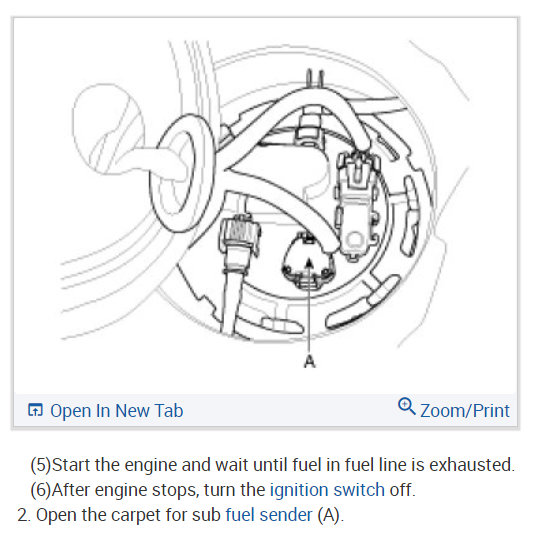 A

Open In New Tab

Zoom/Print

(5)Start the engine and wait until fuel in fuel line is exhausted.

(6)After engine stops, turn the ignition switch off.

2. Open the carpet for sub fuel sender (A).