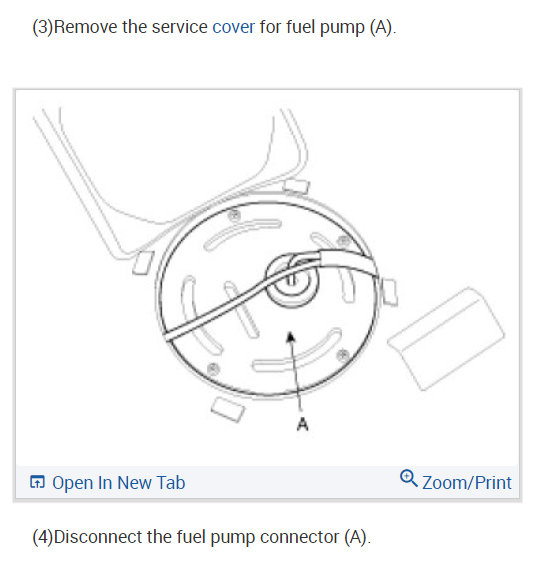 (3)Remove the service cover for fuel pump (A).

A

Open In New Tab

Zoom/Print

(4)Disconnect the fuel pump connector (A).