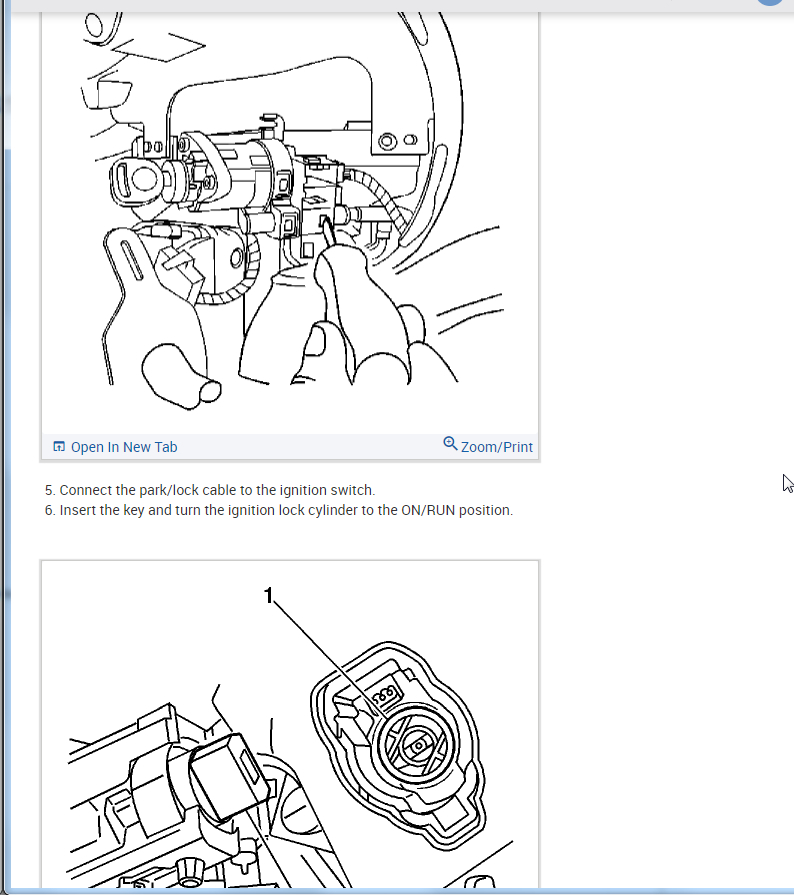 Open In New Tab
Zoom/Print

5. Connect the park/lock cable to the ignition switch.
6. Insert the key and turn the ignition lock cylinder to the ON/RUN position.

1