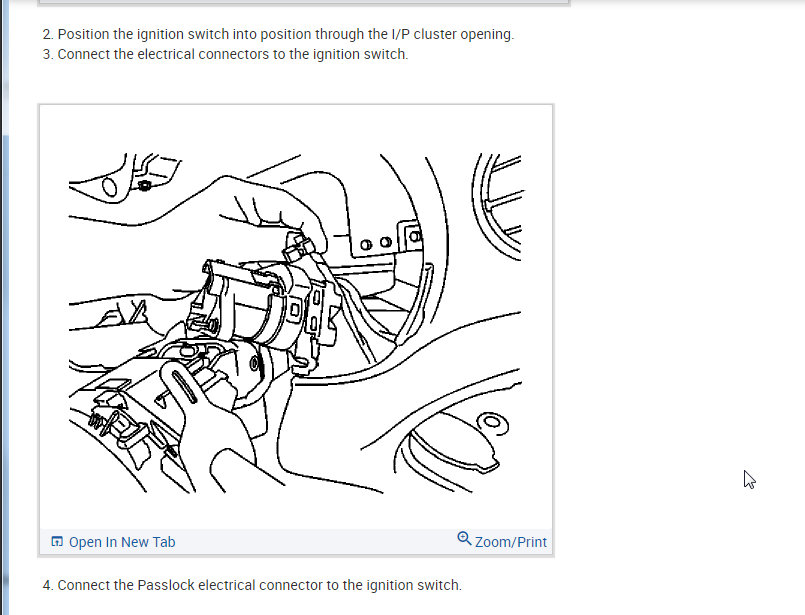 2. Position the ignition switch into position through the I/P cluster opening.
3. Connect the electrical connectors to the ignition switch.

Open In New Tab

Zoom/Print

4. Connect the Passlock electrical connector to the ignition switch.