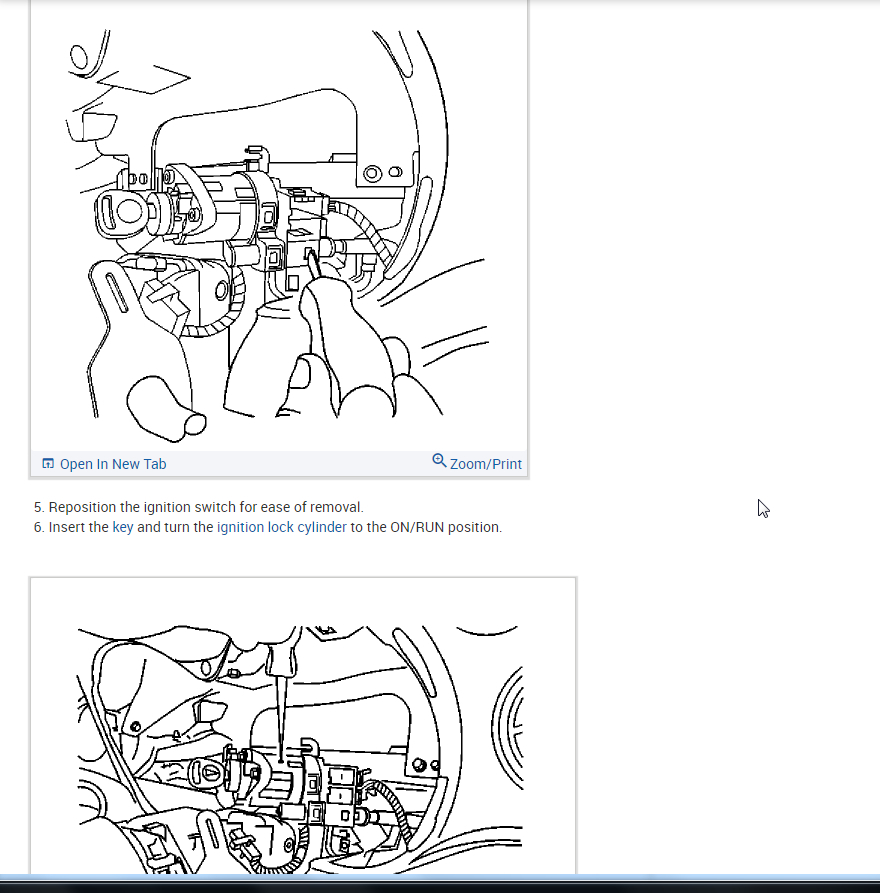 Open In New Tab

Zoom/Print

5. Reposition the ignition switch for ease of removal.
6. Insert the key and turn the ignition lock cylinder to the ON/RUN position.