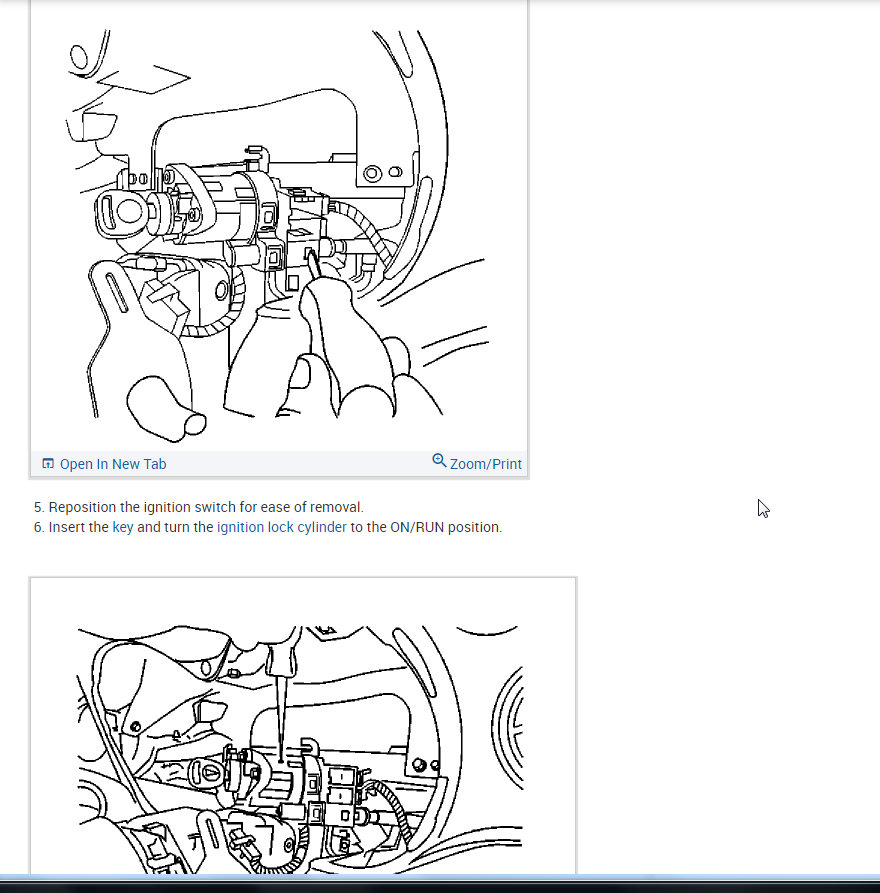 Open In New Tab

Zoom/Print

5. Reposition the ignition switch for ease of removal.
6. Insert the key and turn the ignition lock cylinder to the ON/RUN position.