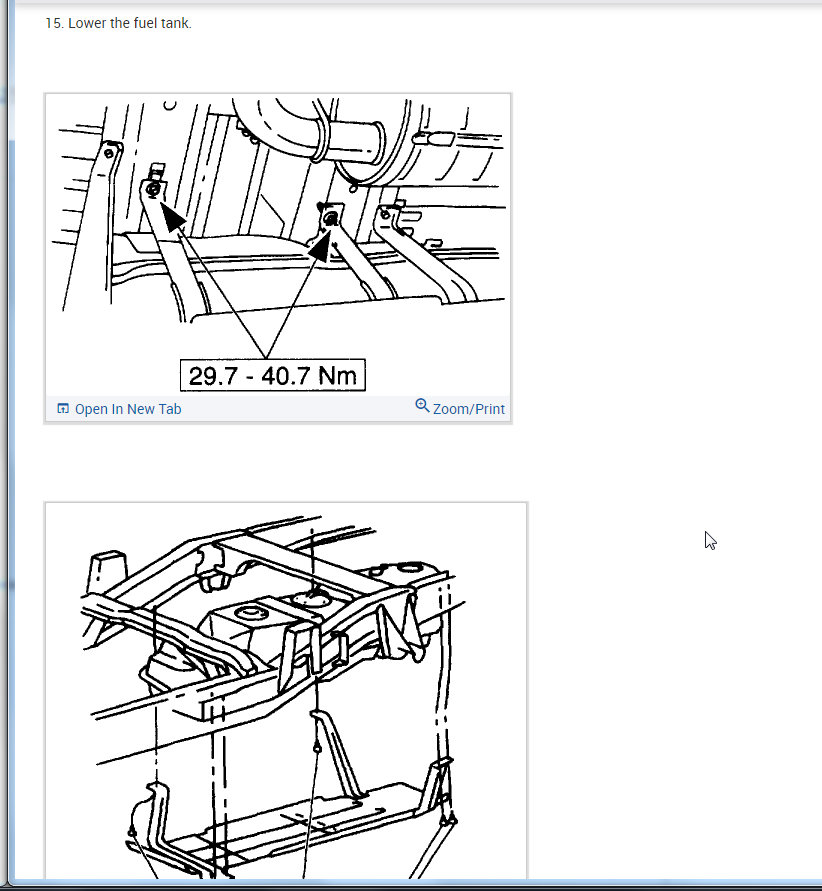 15. Lower the fuel tank.

29.7 - 40.7 Nm

Open In New Tab

Zoom/Print