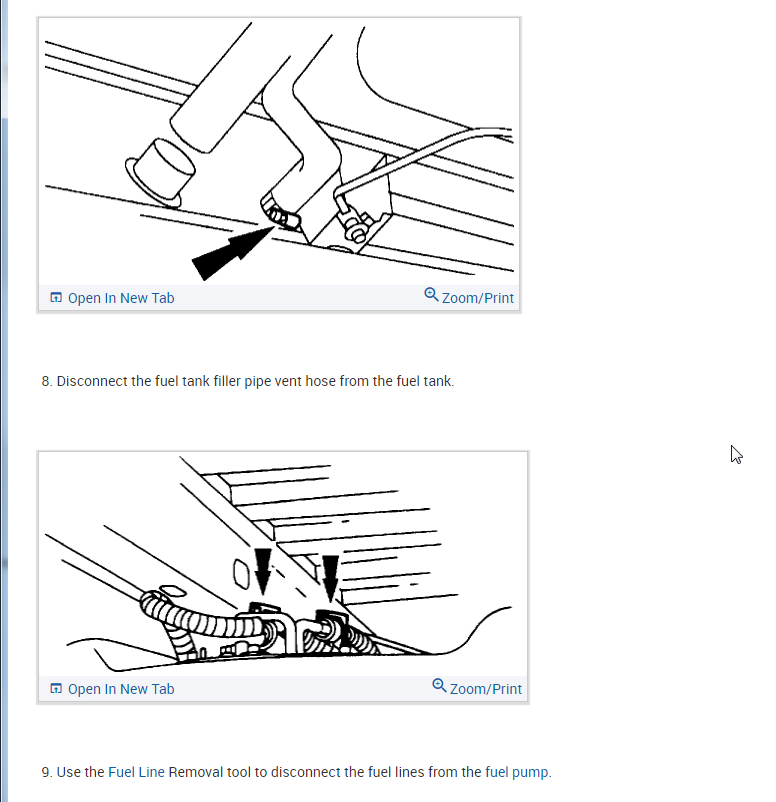 Open In New Tab
Zoom/Print

8. Disconnect the fuel tank filler pipe vent hose from the fuel tank.

Open In New Tab
Zoom/Print

9. Use the Fuel Line Removal tool to disconnect the fuel lines from the fuel pump.