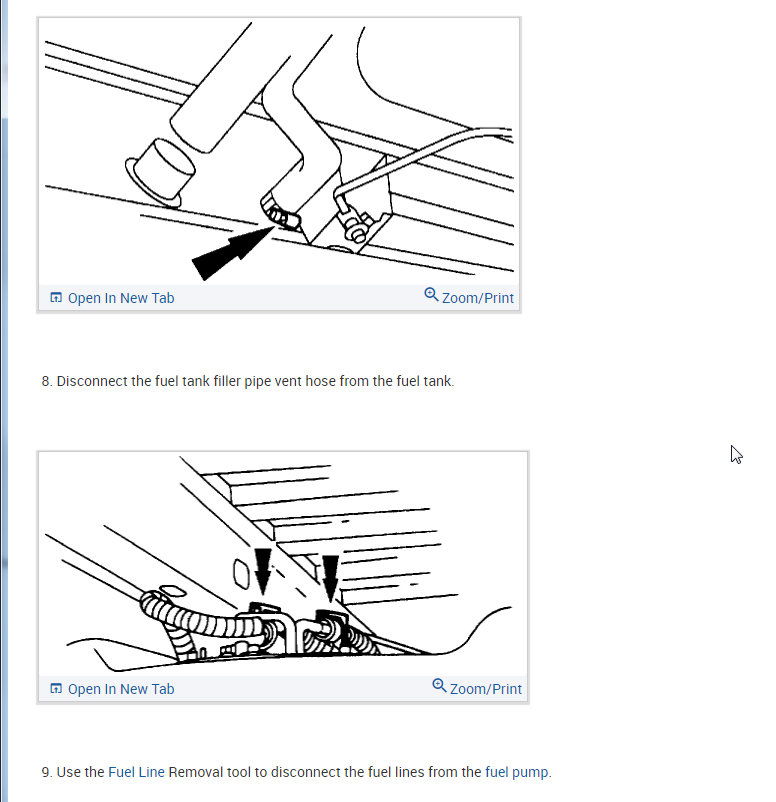 Open In New Tab
Zoom/Print

8. Disconnect the fuel tank filler pipe vent hose from the fuel tank.

Open In New Tab
Zoom/Print

9. Use the Fuel Line Removal tool to disconnect the fuel lines from the fuel pump.