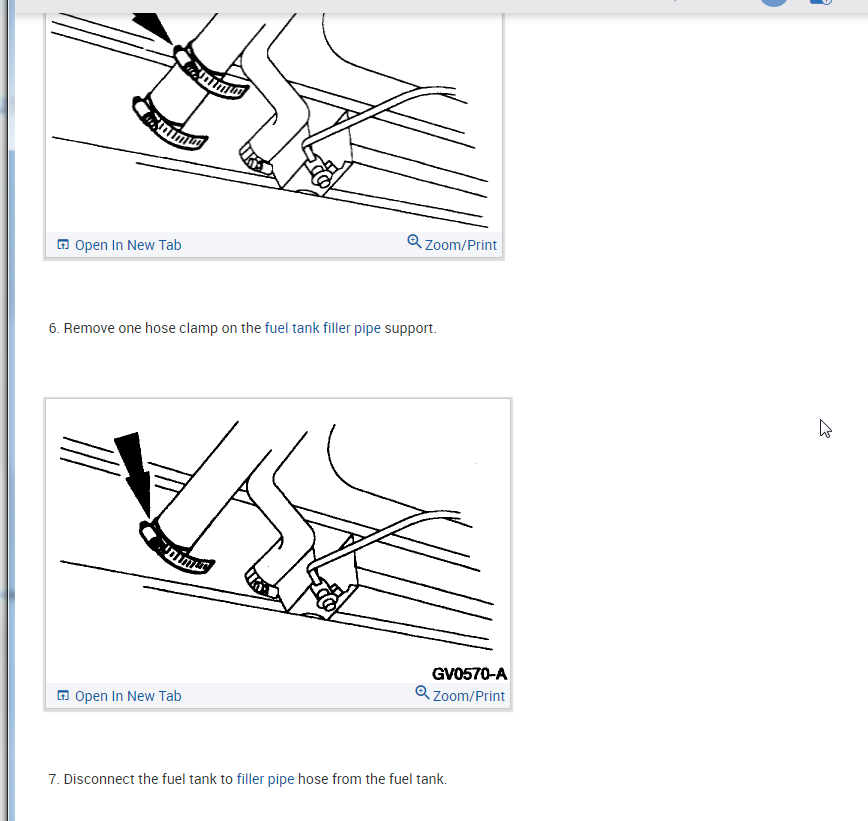 Open In New Tab
Zoom/Print

6. Remove one hose clamp on the fuel tank filler pipe support.

GV0570-A
Open In New Tab
Zoom/Print

7. Disconnect the fuel tank to filler pipe hose from the fuel tank.