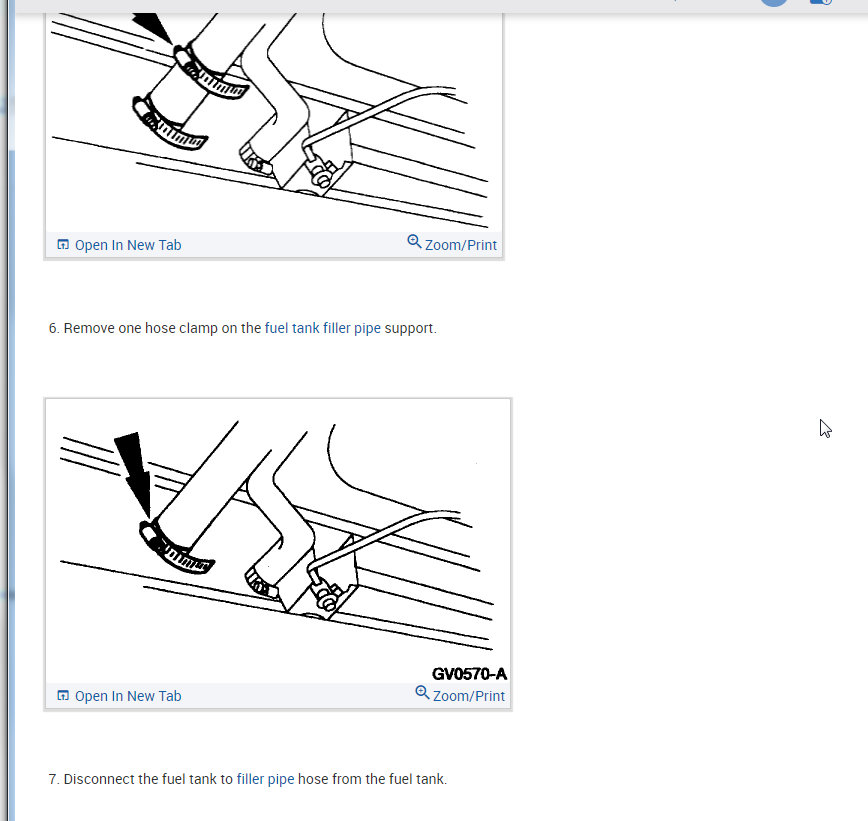 Open In New Tab

Zoom/Print

6. Remove one hose clamp on the fuel tank filler pipe support.

GV0570-A

Open In New Tab

Zoom/Print

7. Disconnect the fuel tank to filler pipe hose from the fuel tank.