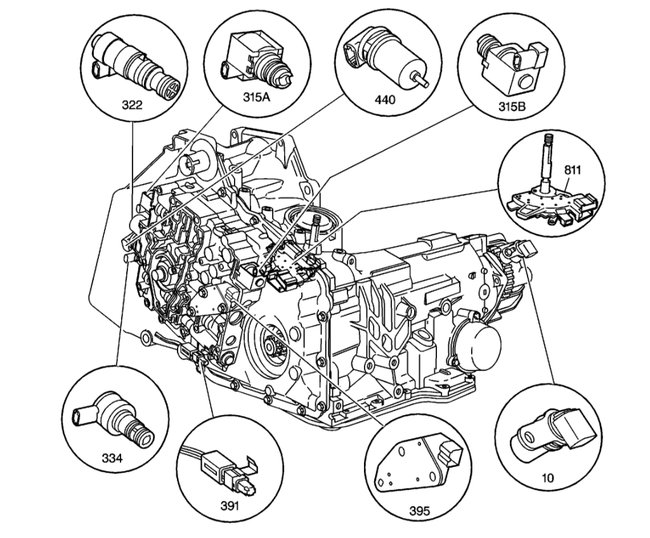 322
315A
440
315B
811
334
391
395
10