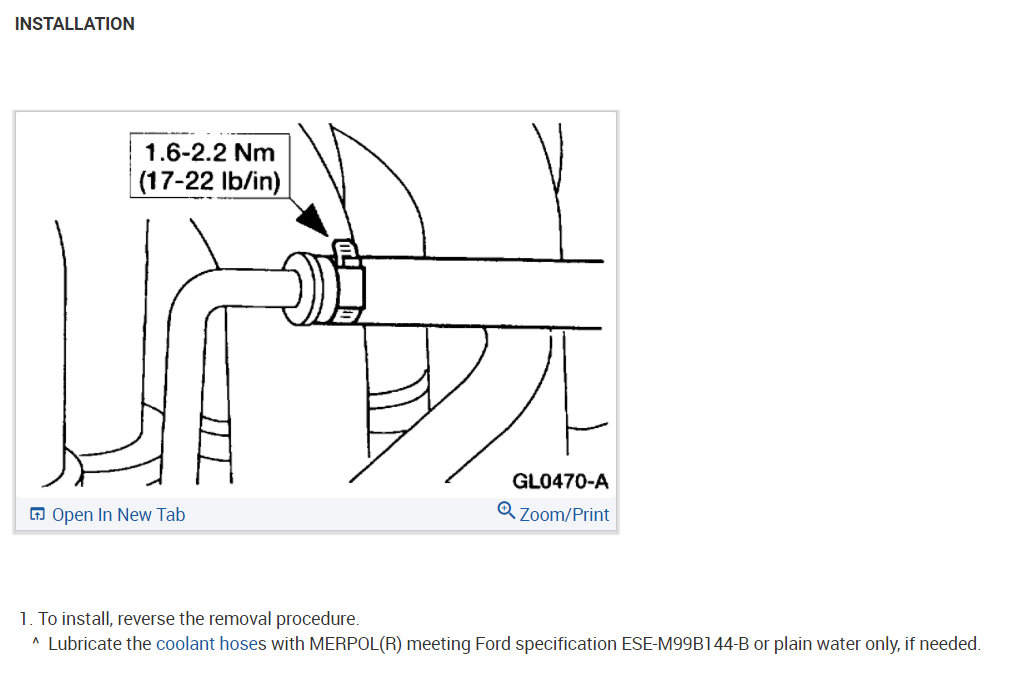 INSTALLATION

1.6-2.2 Nm
(17-22 lb/in)

GL0470-A

Open In New Tab
Zoom/Print

1. To install, reverse the removal procedure.
^ Lubricate the coolant hoses with MERPOL(R) meeting Ford specification ESE-M99B144-B or plain water only, if needed.