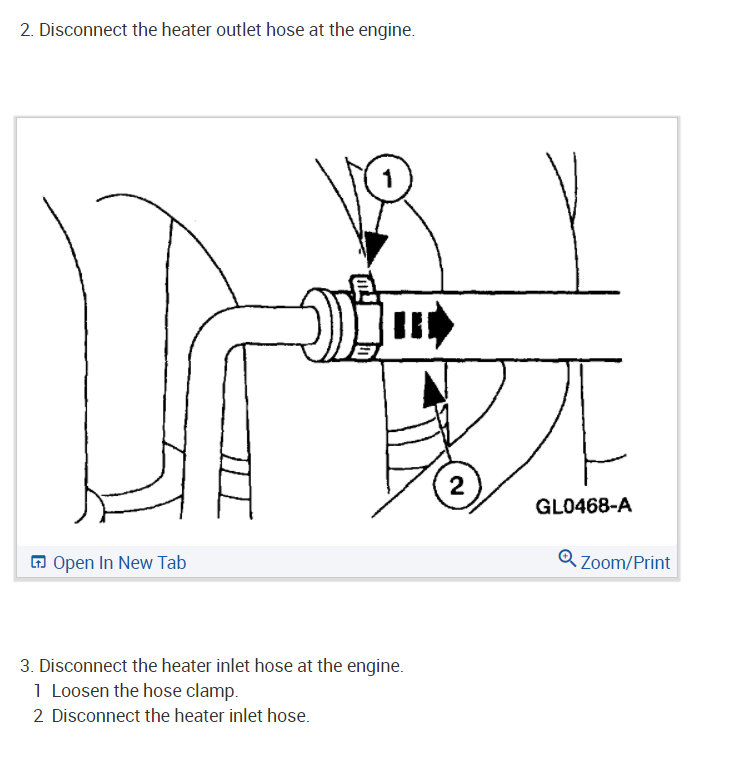 2. Disconnect the heater outlet hose at the engine.

1

2

GL0468-A

Open In New Tab

Zoom/Print

3. Disconnect the heater inlet hose at the engine.
1 Loosen the hose clamp.
2 Disconnect the heater inlet hose.