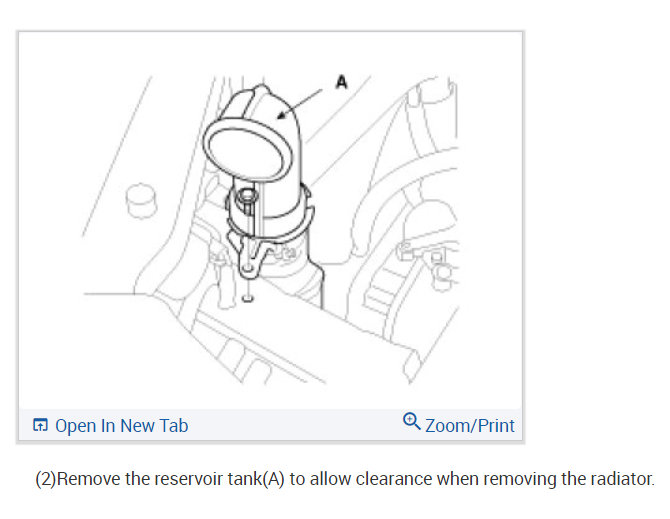 A

Open In New Tab

Zoom/Print

(2)Remove the reservoir tank(A) to allow clearance when removing the radiator.