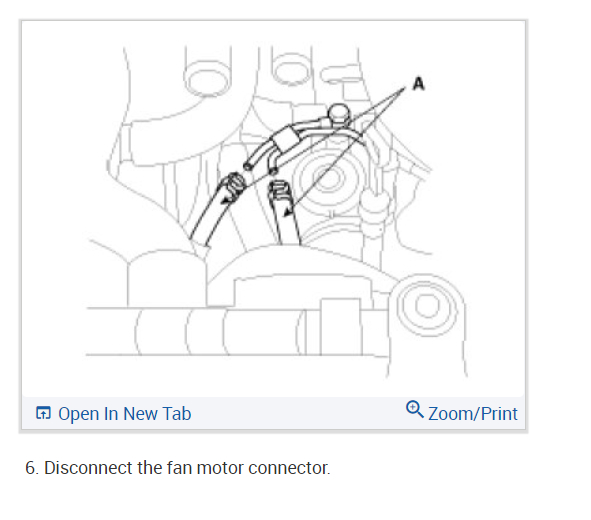 A

Open In New Tab

Zoom/Print

6. Disconnect the fan motor connector.