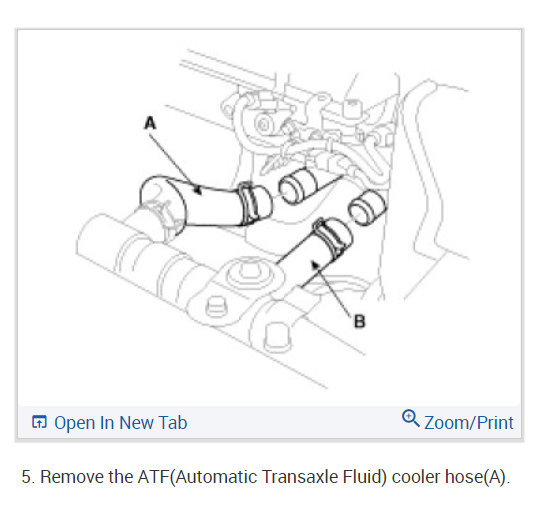 A

B

Open In New Tab

Zoom/Print

5. Remove the ATF(Automatic Transaxle Fluid) cooler hose(A).