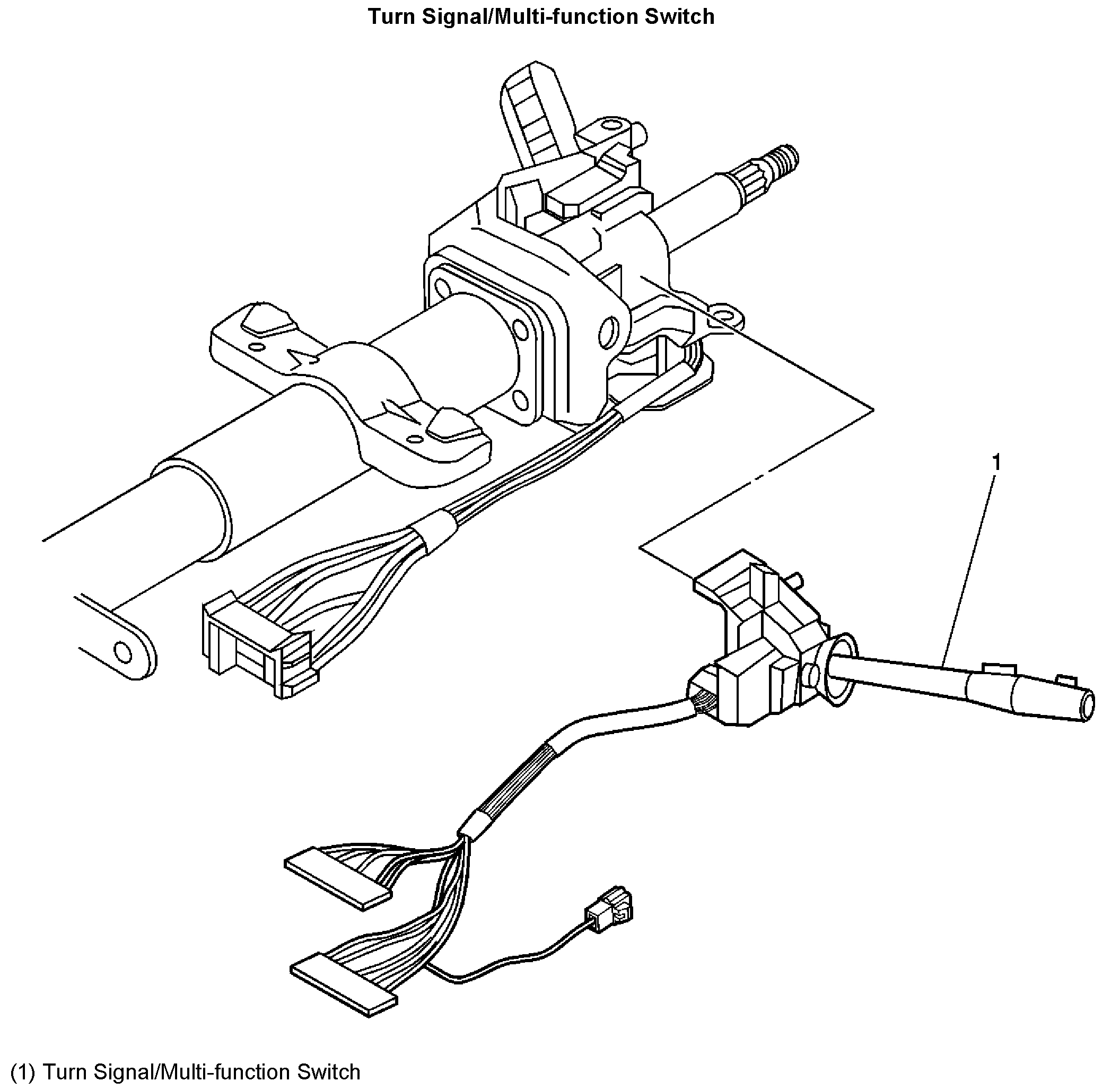 Turn Signal/Multi-function Switch

1

(1) Turn Signal/Multi-function Switch