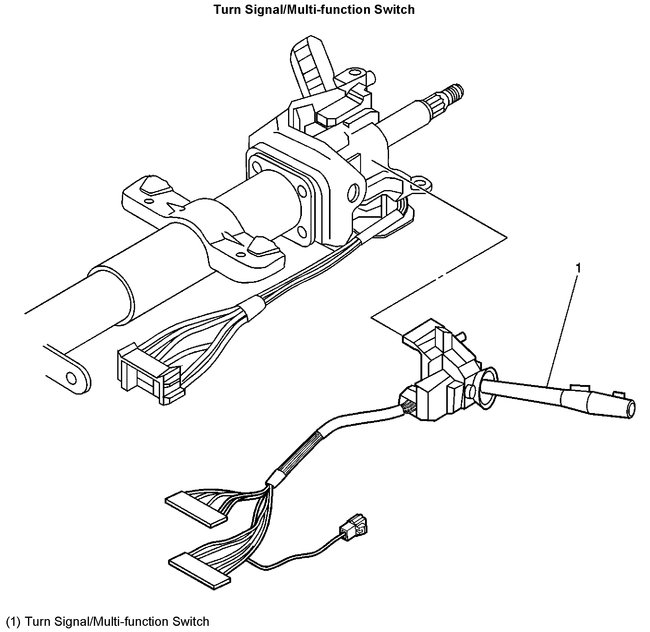 Turn Signal/Multi-function Switch

1

(1) Turn Signal/Multi-function Switch