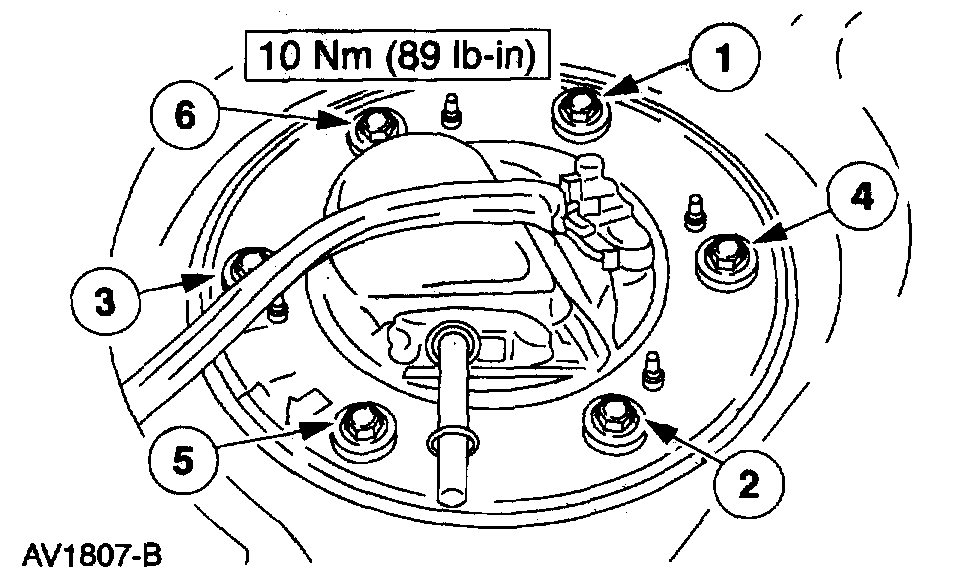 10 Nm (89 lb-in)

1

6

4

3

5

2

AV1807-B