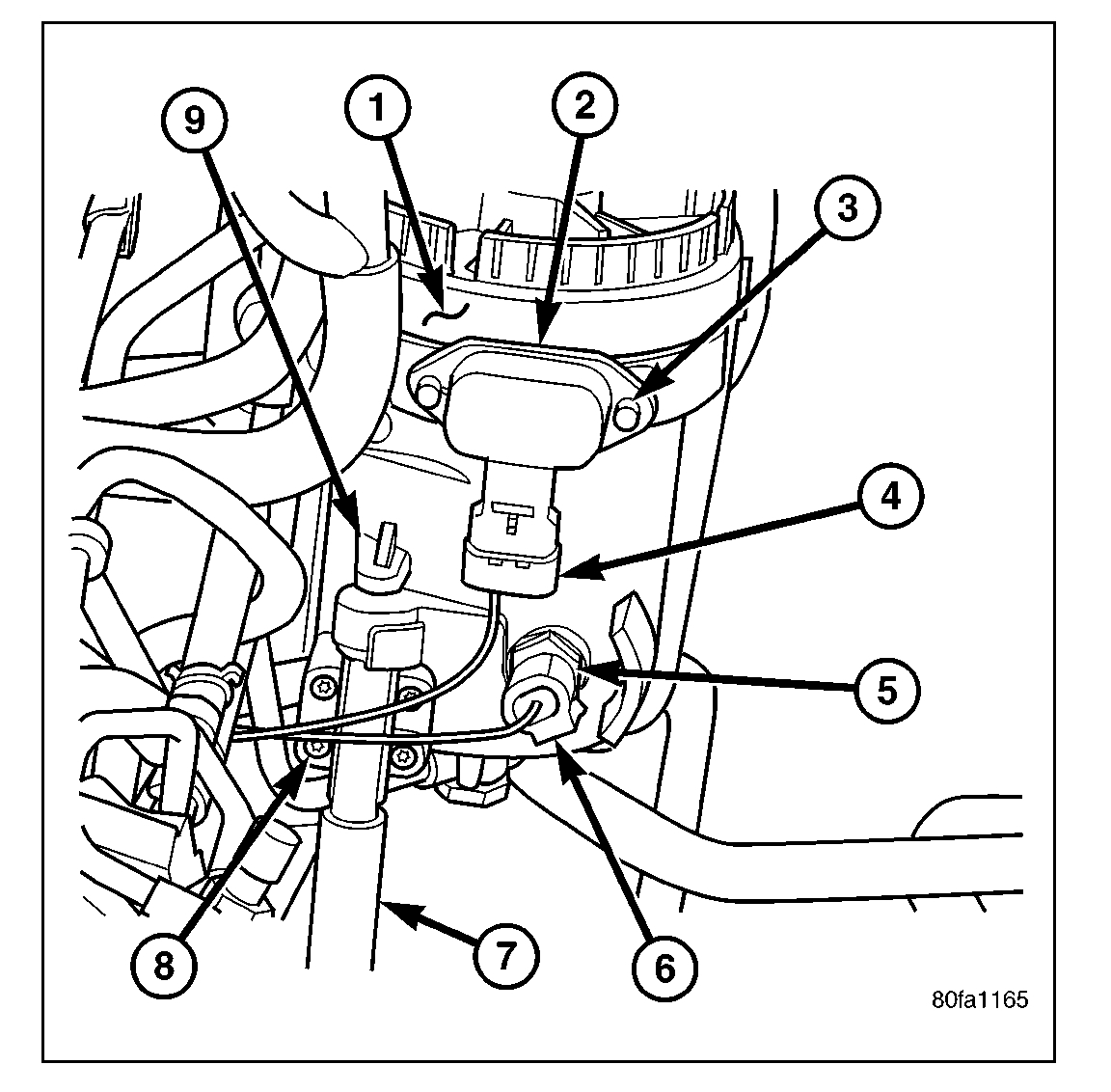 9
1
2
3
4
5
8
7
6
80fa1165