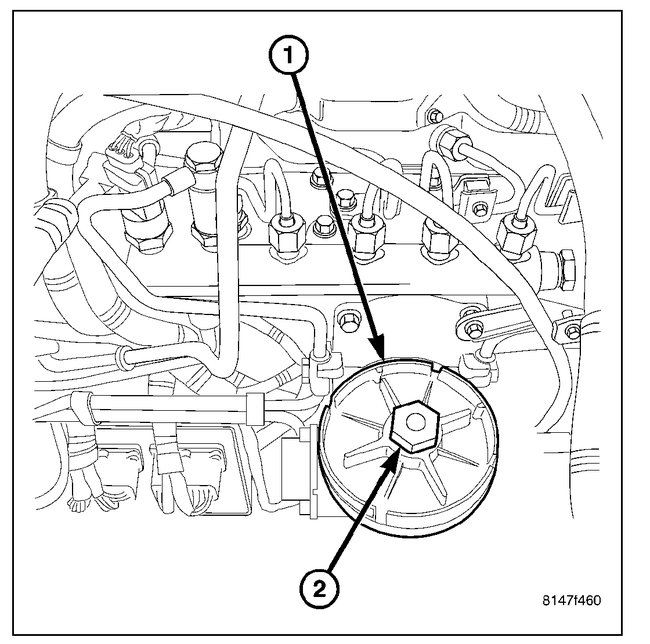 1
2
8147f460