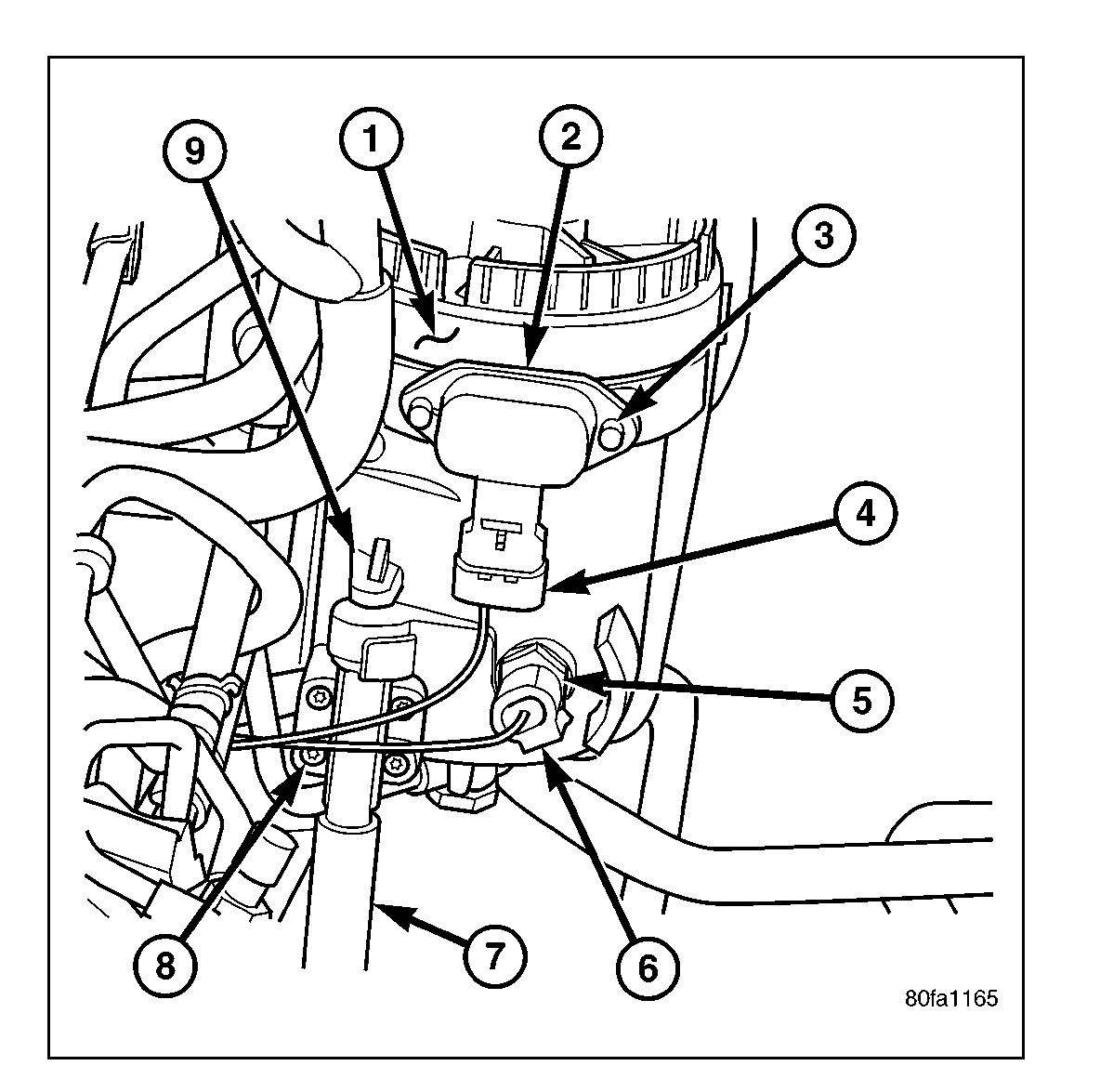 9
1
2
3
4
5
8
7
6
80fa1165