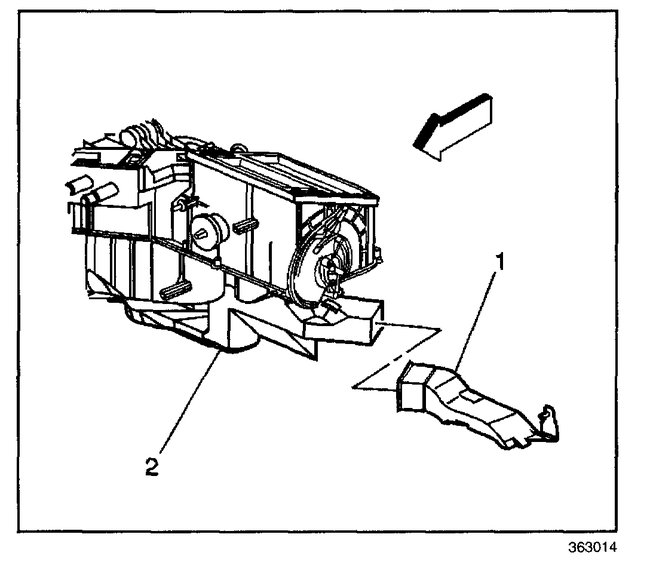 1

2

363014