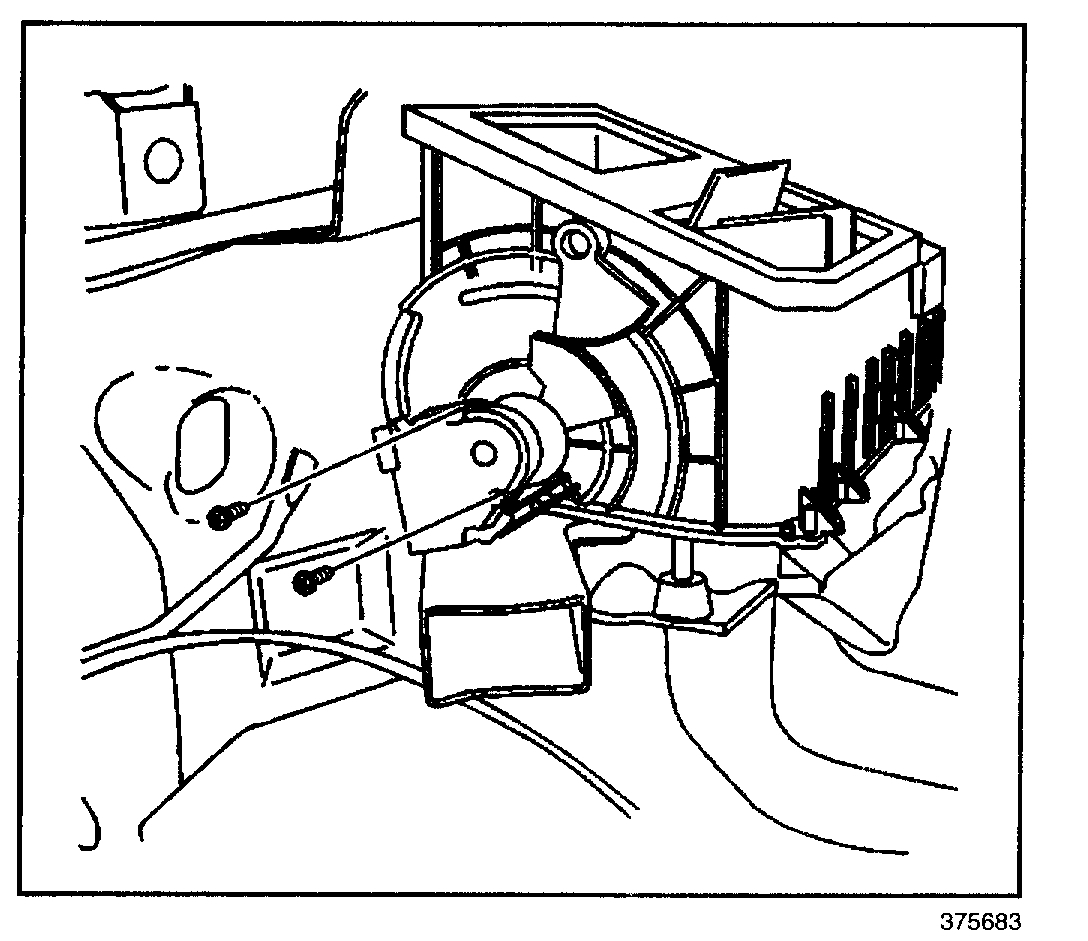 375683