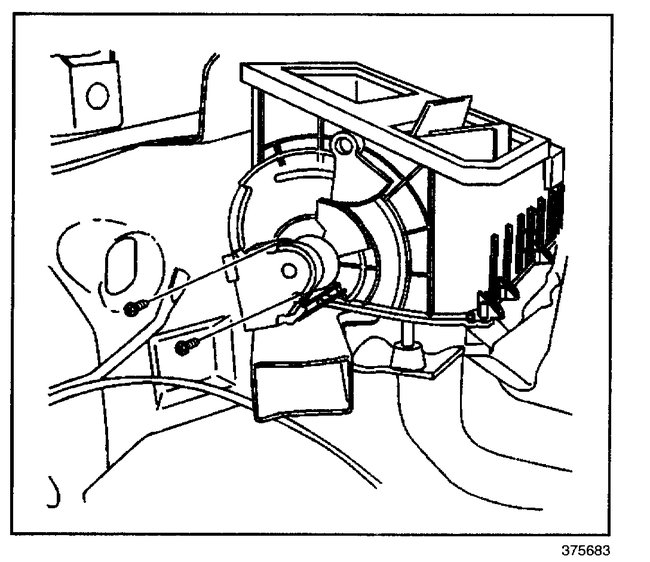 375683