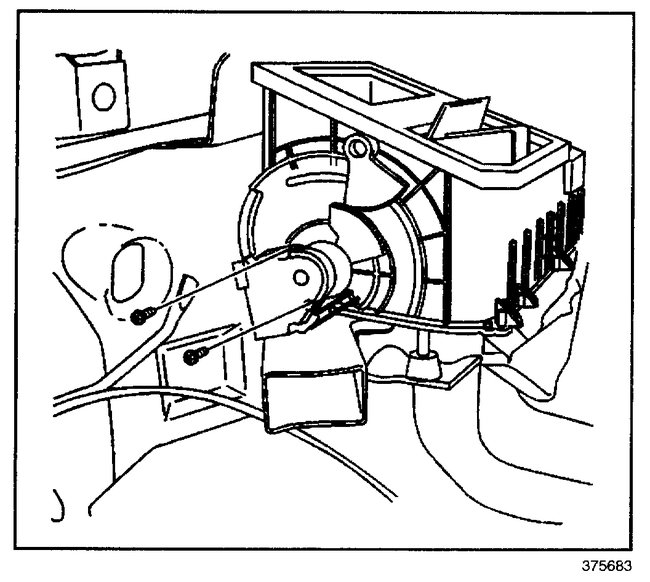 375683