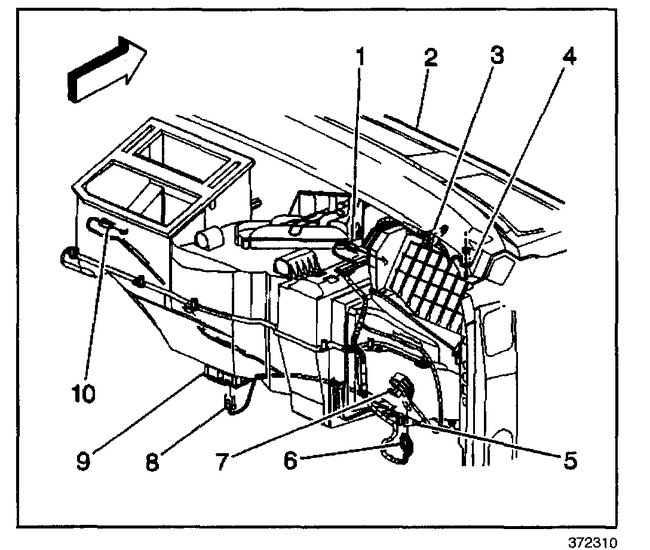 1
2
3
4
10
9
8
7
6
5
372310