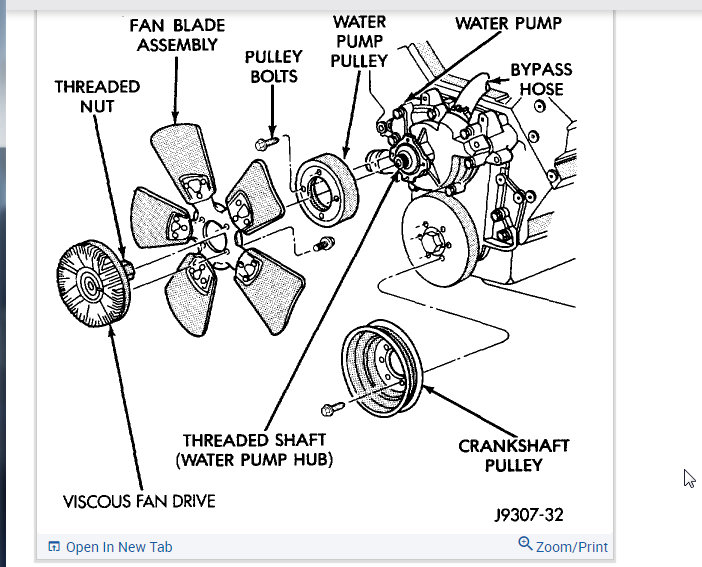 FAN BLADE ASSEMBLY

WATER PUMP PULLEY

WATER PUMP

PULLEY BOLTS

BYPASS HOSE

THREADED NUT

THREADED SHAFT (WATER PUMP HUB)

CRANKSHAFT PULLEY

VISCOUS FAN DRIVE

J9307-32

Open In New Tab

Zoom/Print