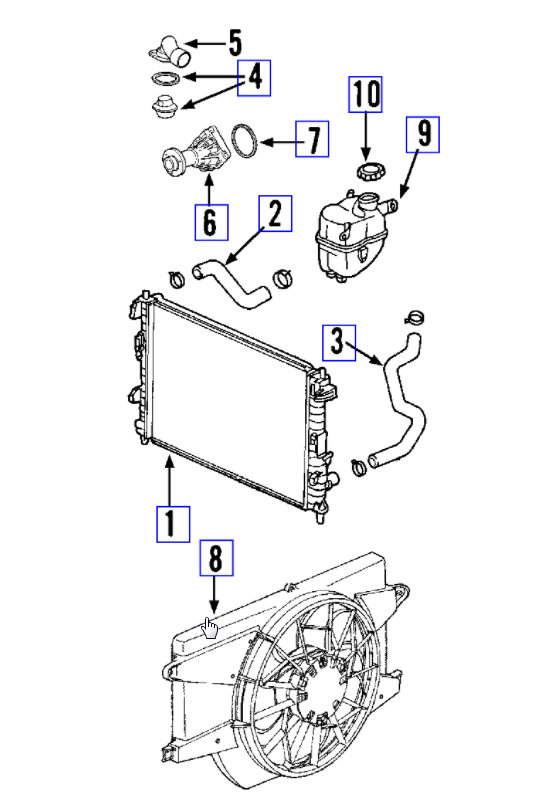 5
4
10
7
9
6
2
3
1
8