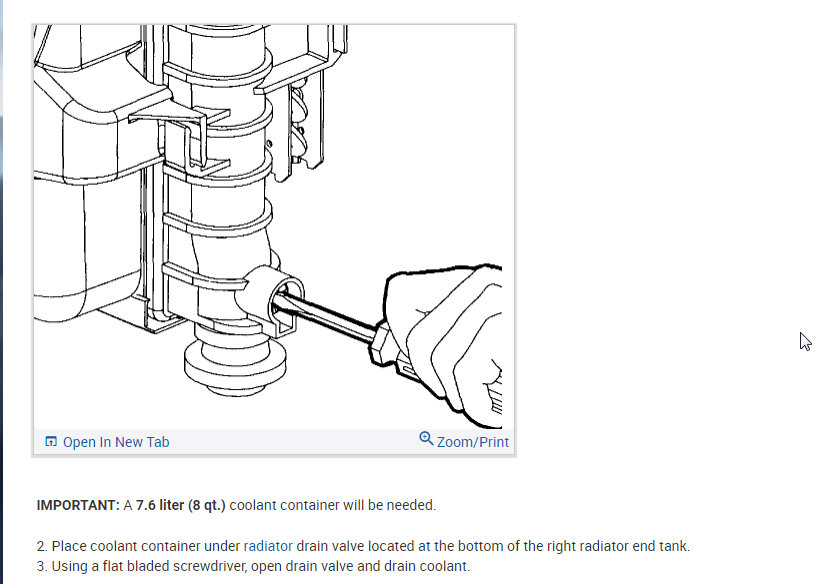 Open In New Tab
Zoom/Print

IMPORTANT: A 7.6 liter (8 qt.) coolant container will be needed.

2. Place coolant container under radiator drain valve located at the bottom of the right radiator end tank.
3. Using a flat bladed screwdriver, open drain valve and drain coolant.