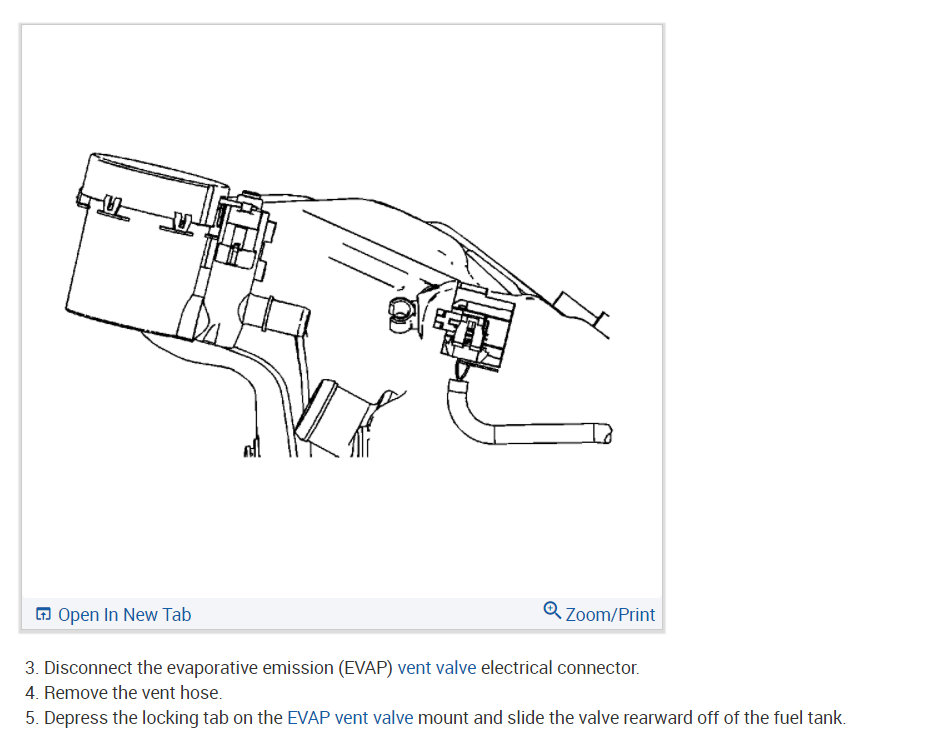 Open In New Tab

Zoom/Print

3. Disconnect the evaporative emission (EVAP) vent valve electrical connector.
4. Remove the vent hose.
5. Depress the locking tab on the EVAP vent valve mount and slide the valve rearward off of the fuel tank.